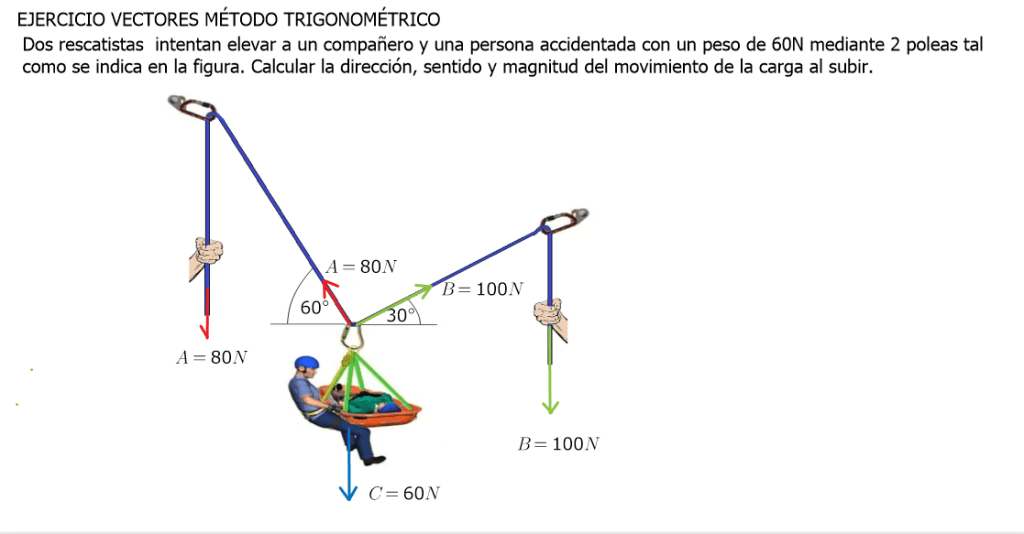 EJERCICIO VECTORES MÉTODO TRIGONOMÉTRICO

Dos rescatistas intentan elevar a un compañero y una persona accidentada con un peso de 60N mediante 2 poleas tal como se indica en la figura. Calcular la dirección, sentido y magnitud del movimiento de la carga al subir.

$A = 80N$

$B = 100N$

$60°$

$30°$

$A = 80N$

$B = 100N$

$C = 60N$