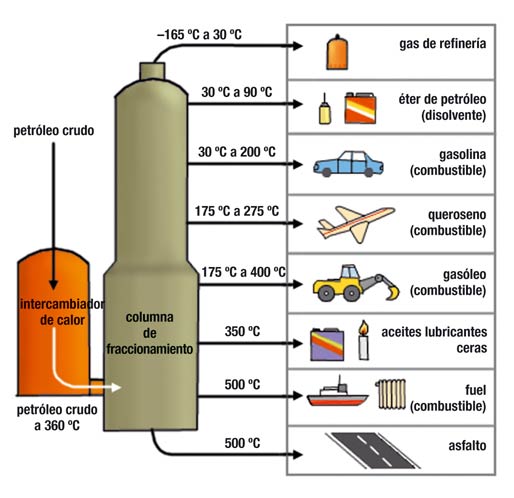 petróleo crudo

intercambiador de calor

petróleo crudo a 360 ºC

columna de fraccionamiento

–165 ºC a 30 ºC

gas de refinería

30 ºC a 90 ºC

éter de petróleo (disolvente)

30 ºC a 200 ºC

gasolina (combustible)

175 ºC a 275 ºC

queroseno (combustible)

175 ºC a 400 ºC

gasóleo (combustible)

350 ºC

aceites lubricantes ceras

500 ºC

fuel (combustible)

500 ºC

asfalto