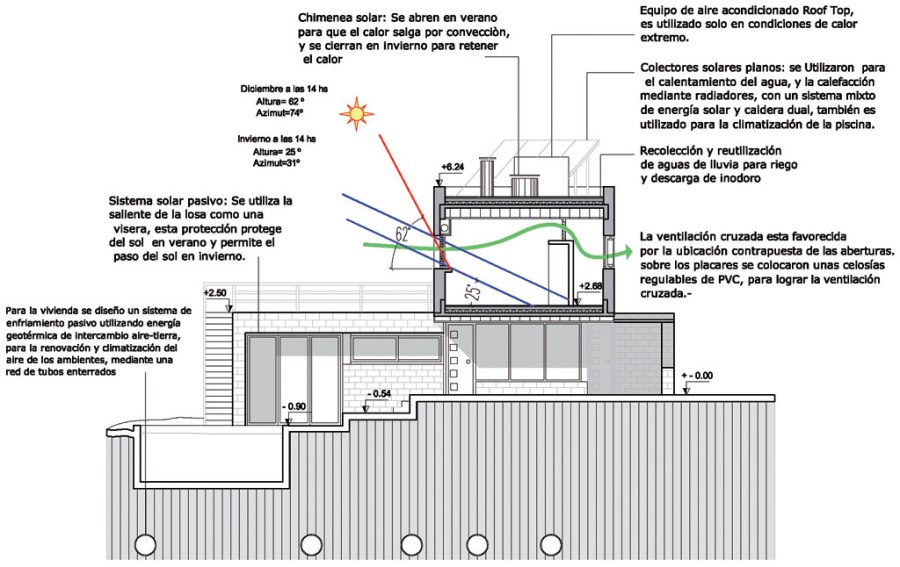 Chimenea solar: Se abren en verano para que el calor salga por convecciòn, y se cierran en invierno para retener el calor

Equipo de aire acondicionado Roof Top, es utilizado solo en condiciones de calor extremo.

Colectores solares planos: se Utilizaron para el calentamiento del agua, y la calefacción mediante radiadores, con un sistema mixto de energía solar y caldera dual, también es utilizado para la climatización de la piscina.

Diciembre a las 14 hs
Altura= 62 º
Azimut=74º

Invierno a las 14 hs
Altura= 25 º
Azimut=31º

Recolección y reutilización de aguas de lluvia para riego y descarga de inodoro

+6.24

Sistema solar pasivo: Se utiliza la saliente de la losa como una visera, esta protección protege del sol en verano y permite el paso del sol en invierno.

62°

25°

La ventilación cruzada esta favorecida por la ubicación contrapuesta de las aberturas. sobre los placares se colocaron unas celosías regulables de PVC, para lograr la ventilación cruzada.-

+2.68

+2.50

Para la vivienda se diseño un sistema de enfriamiento pasivo utilizando energía geotérmica de intercambio aire-tierra, para la renovación y climatización del aire de los ambientes, mediante una red de tubos enterrados

+ - 0.00

- 0.54

- 0.90