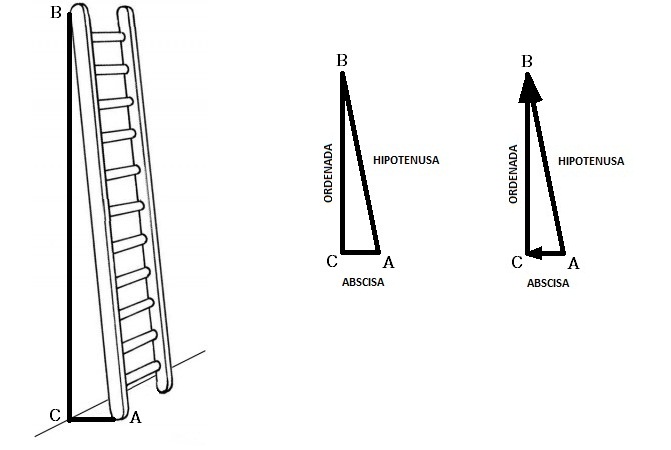 B

C A

B

ORDENADA

HIPOTENUSA

C A

ABSCISA

B

ORDENADA

HIPOTENUSA

C A

ABSCISA